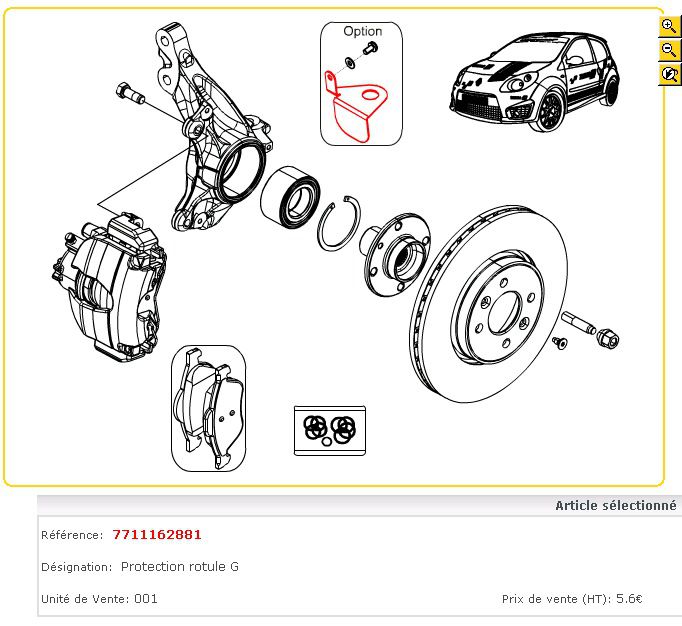 Option

Article sélectionné

Référence: 7711162881

Désignation: Protection rotule G

Unité de Vente: 001

Prix de vente (HT): 5.6€